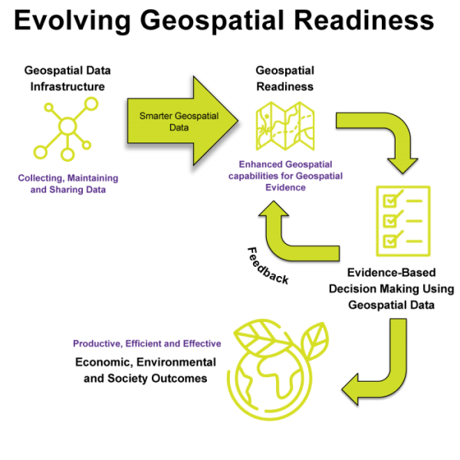 Evolving Geospatial Readiness

Geospatial Data Infrastructure

Collecting, Maintaining and Sharing Data

Smarter Geospatial Data

Geospatial Readiness

Enhanced Geospatial capabilities for Geospatial Evidence

Feedback

Evidence-Based Decision Making Using Geospatial Data

Productive, Efficient and Effective

Economic, Environmental and Society Outcomes